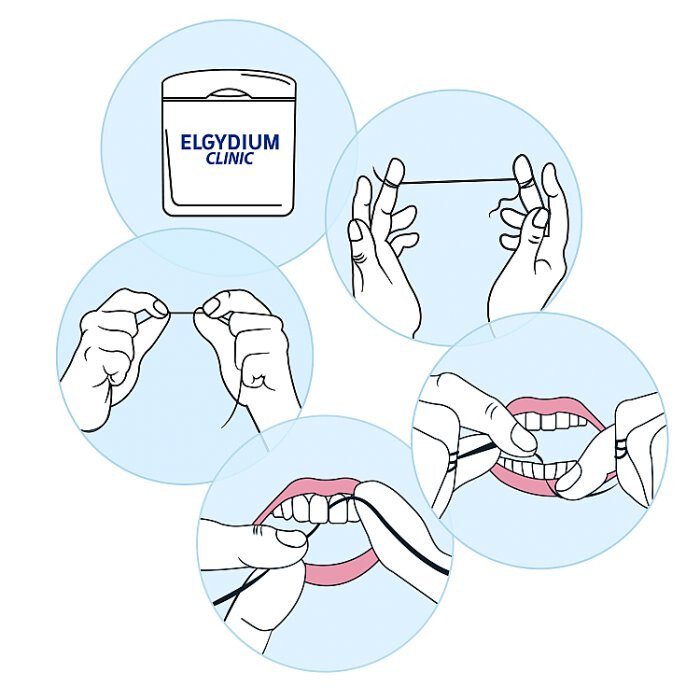 ELGYDIUM
CLINIC