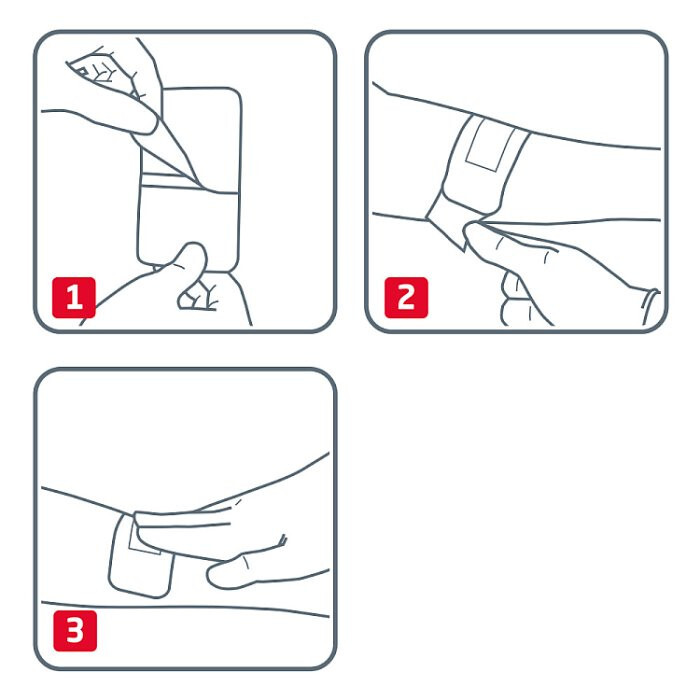 1

2

3