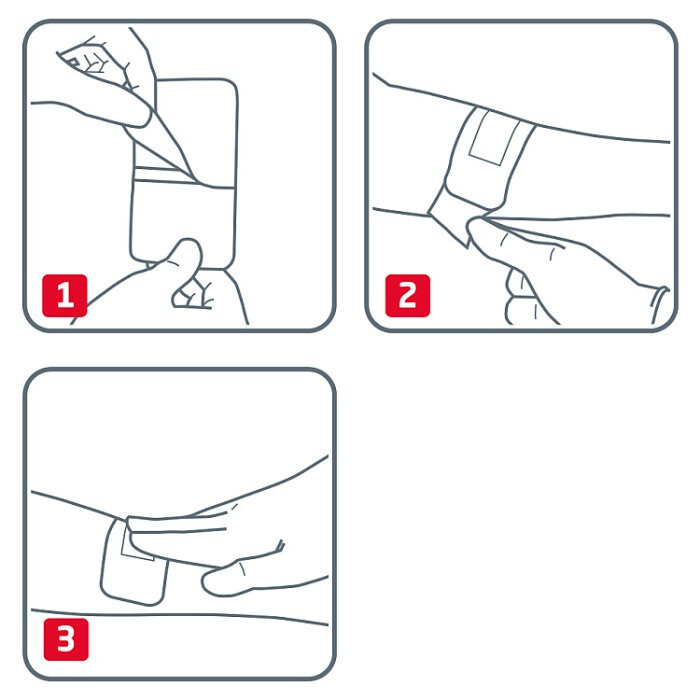 1

2

3