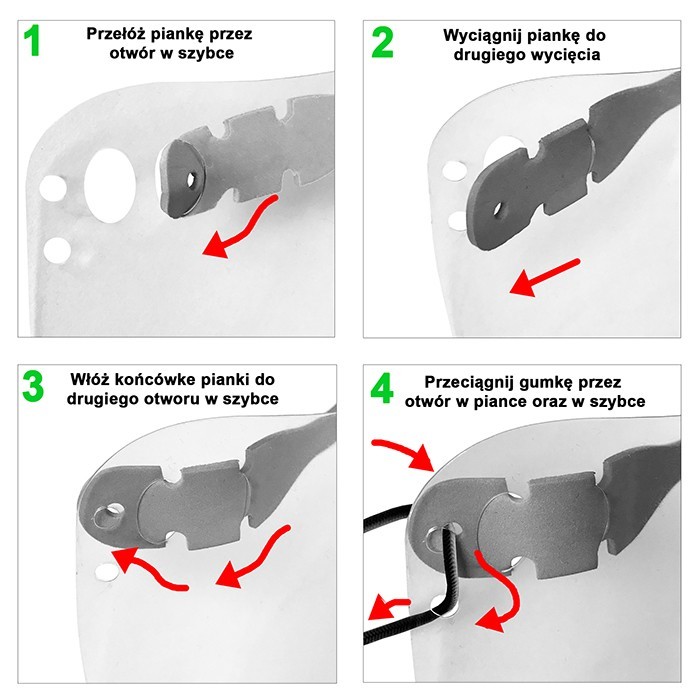 1
Przełóż piankę przez otwór w szybce

2
Wyciągnij piankę do drugiego wycięcia

3
Włóż końcówke pianki do drugiego otworu w szybce

4
Przeciągnij gumkę przez otwór w piance oraz w szybce