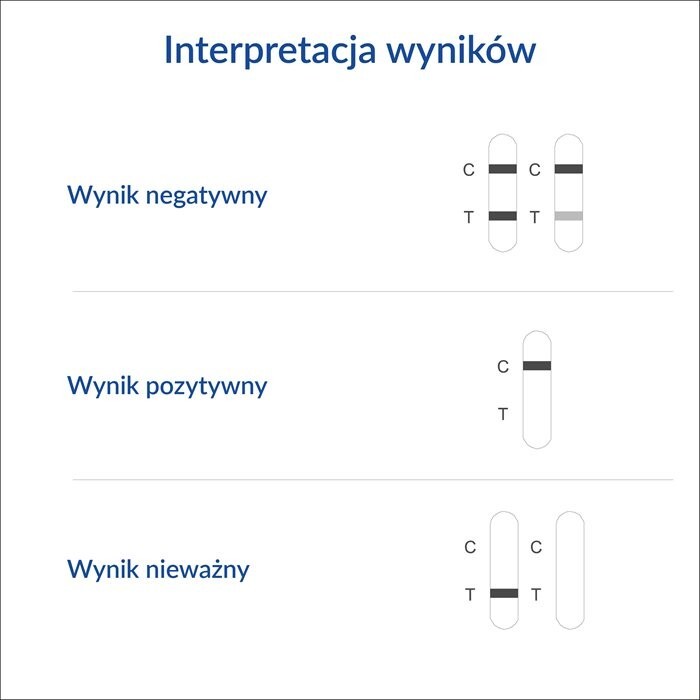 Interpretacja wyników

Wynik negatywny

C C

T T

Wynik pozytywny

C

T

Wynik nieważny

C C

T T